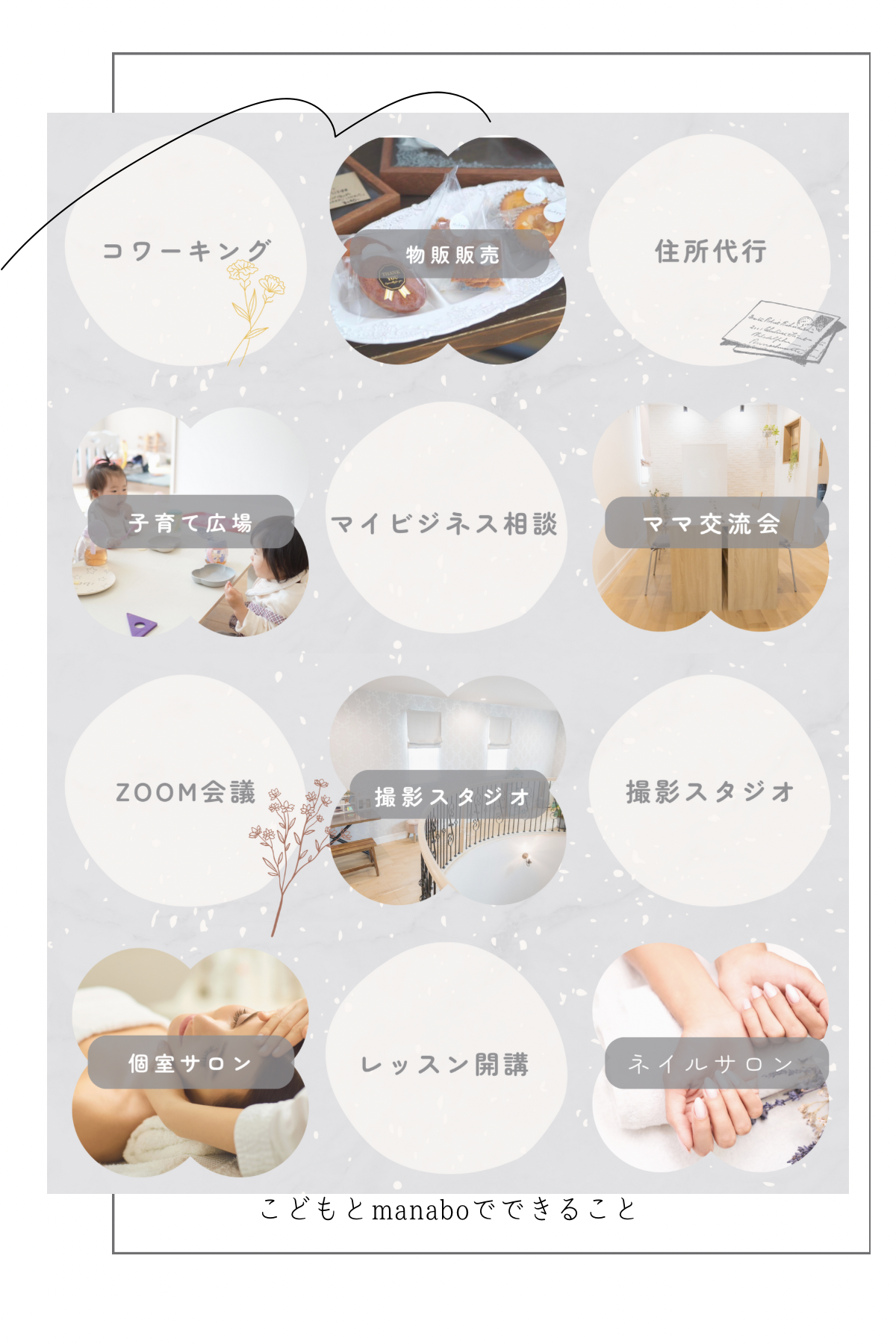 コワーキング

物販販売

住所代行

子育て広場

マイビジネス相談

ママ交流会

ZOOM会議

撮影スタジオ

撮影スタジオ

個室サロン

レッスン開講

ネイルサロン

こどもとmanaboでできること