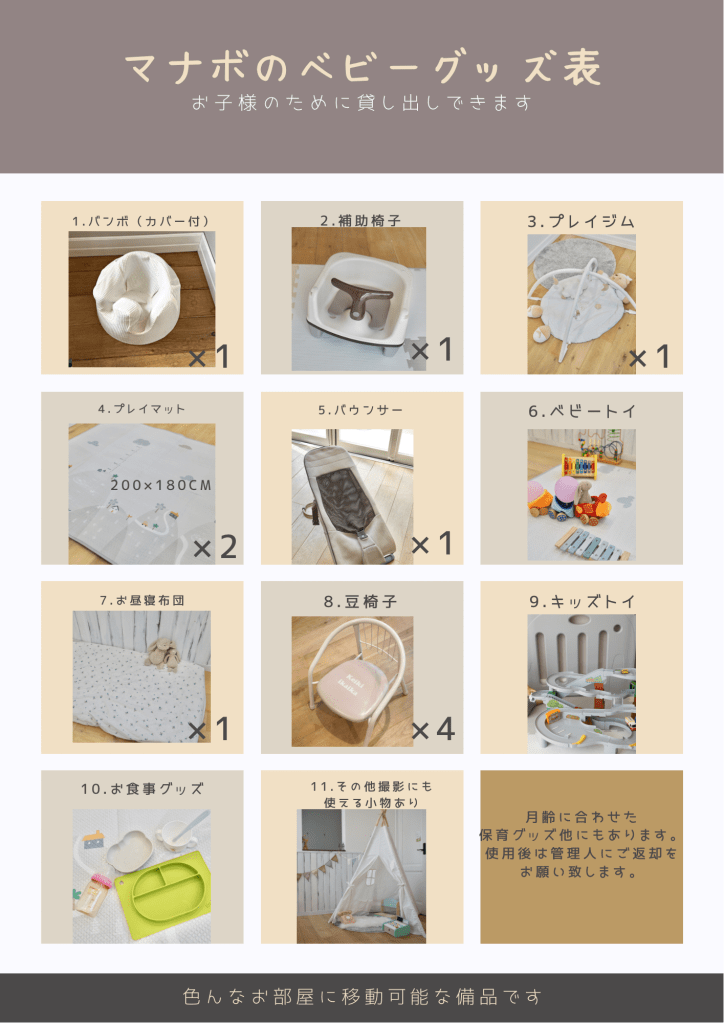 マナボのベビーグッズ表

お子様のために貸し出しできます

1.バンボ（カバー付）

×1

2.補助椅子

×1

3.プレイジム

×1

4.プレイマット

200×180CM

×2

5.バウンサー

×1

6.ベビートイ

7.お昼寝布団

×1

8.豆椅子

×4

9.キッズトイ

10.お食事グッズ

11.その他撮影にも使える小物あり

月齢に合わせた保育グッズ他にもあります。使用後は管理人にご返却をお願い致します。

色んなお部屋に移動可能な備品です